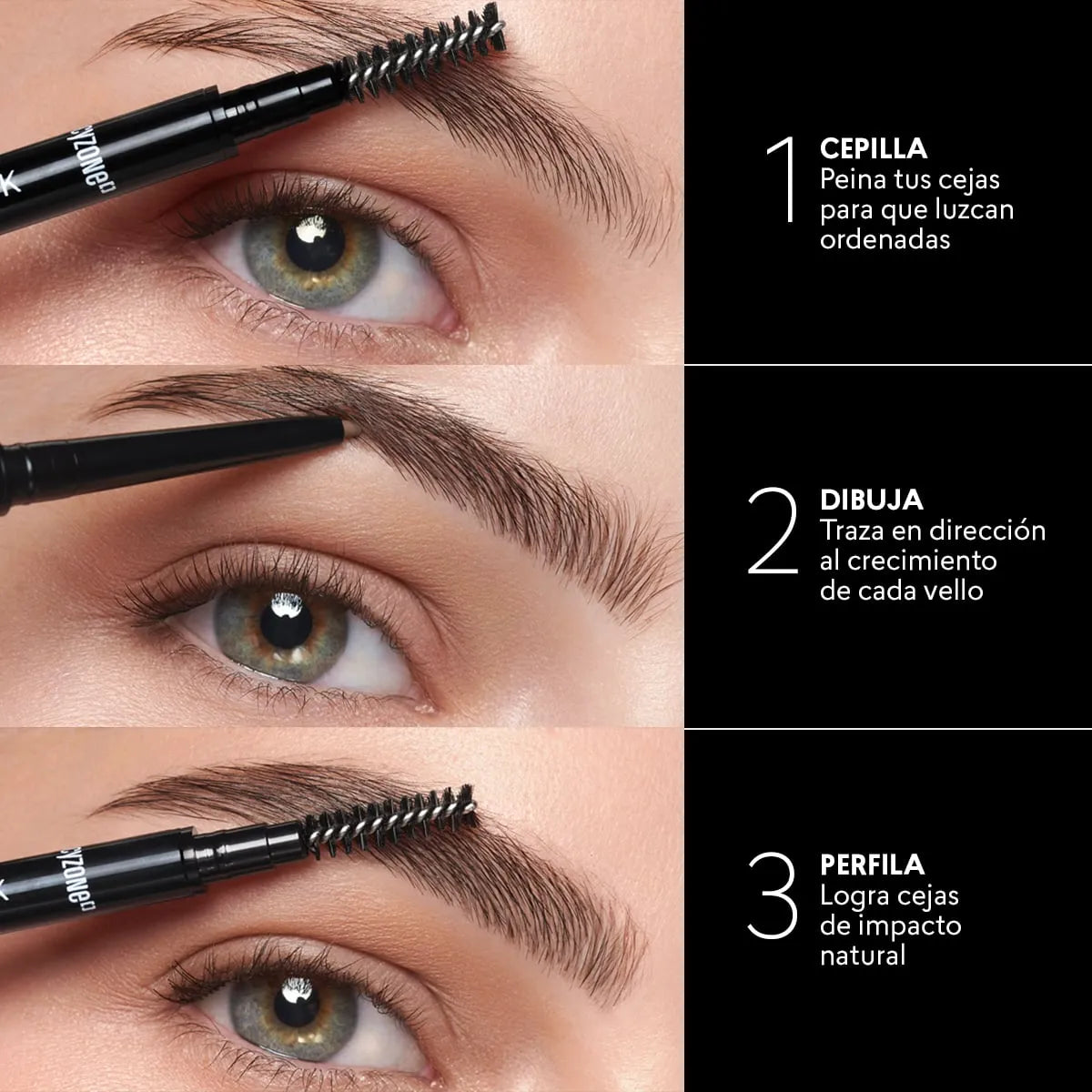 1 CEPILLA
Peina tus cejas para que luzcan ordenadas

2 DIBUJA
Traza en dirección al crecimiento de cada vello

3 PERFILA
Logra cejas de impacto natural