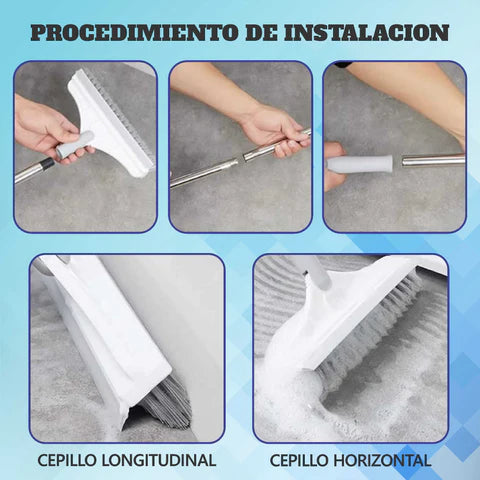 PROCEDIMIENTO DE INSTALACION

CEPILLO LONGITUDINAL

CEPILLO HORIZONTAL